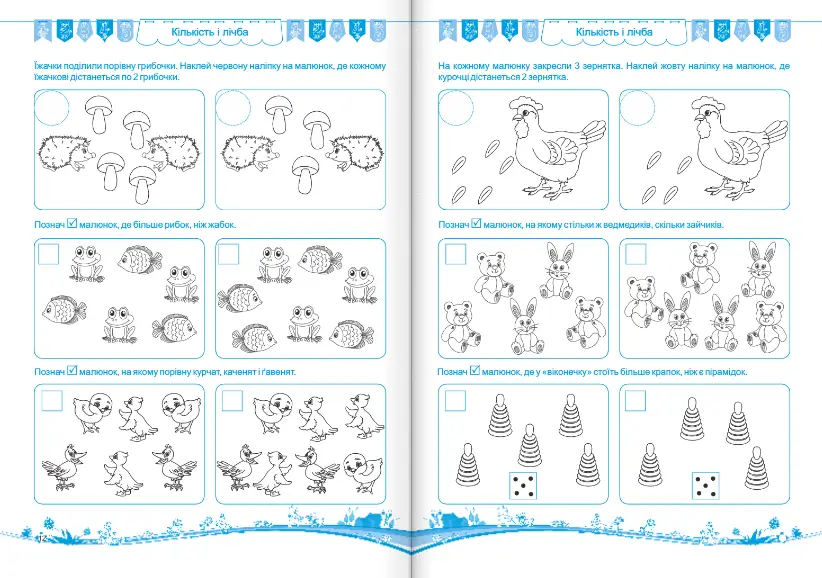 Кількість і лічба

Їжачки поділили порівну грибочки. Наклей червону наліпку на малюнок, де кожному їжачкові дістанеться по 2 грибочки.

Познач ☑ малюнок, де більше рибок, ніж жабок.

Познач ☑ малюнок, на якому порівну курчат, каченят і ґавенят.

12

Кількість і лічба

На кожному малюнку закресли 3 зернятка. Наклей жовту наліпку на малюнок, де курочці дістанеться 2 зернятка.

Познач ☑ малюнок, на якому стільки ж ведмедиків, скільки зайчиків.

Познач ☑ малюнок, де у «віконечку» стоїть більше крапок, ніж є пірамідок.