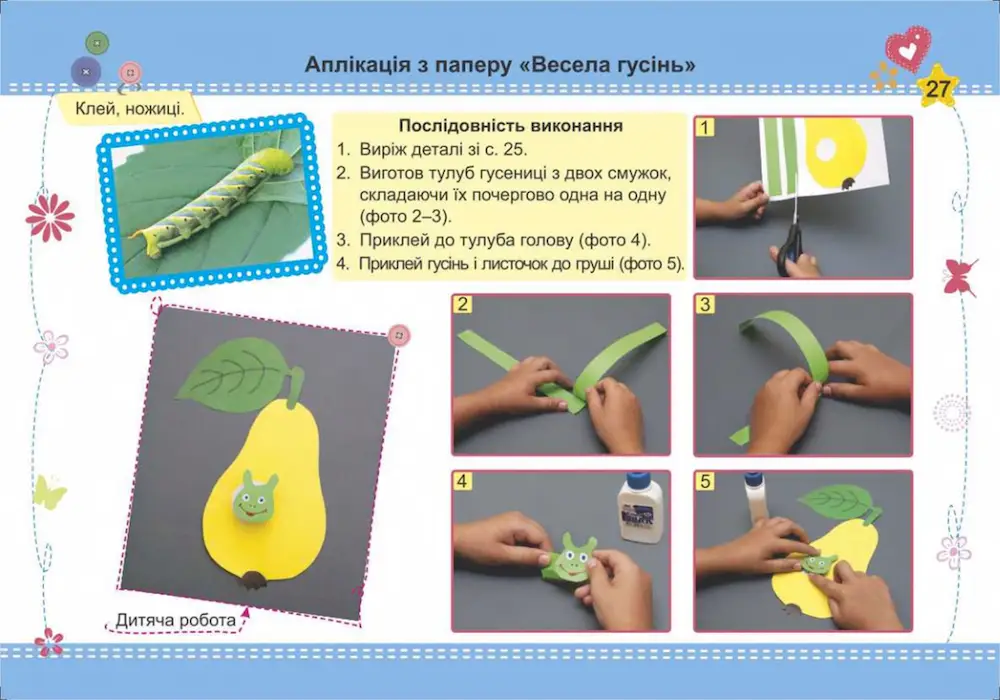 Аплікація з паперу «Весела гусінь»

27

Клей, ножиці.

Послідовність виконання
1. Виріж деталі зі с. 25.
2. Виготов тулуб гусениці з двох смужок, складаючи їх почергово одна на одну (фото 2–3).
3. Приклей до тулуба голову (фото 4).
4. Приклей гусінь і листочок до груші (фото 5).

1

2

3

4

5

Дитяча робота