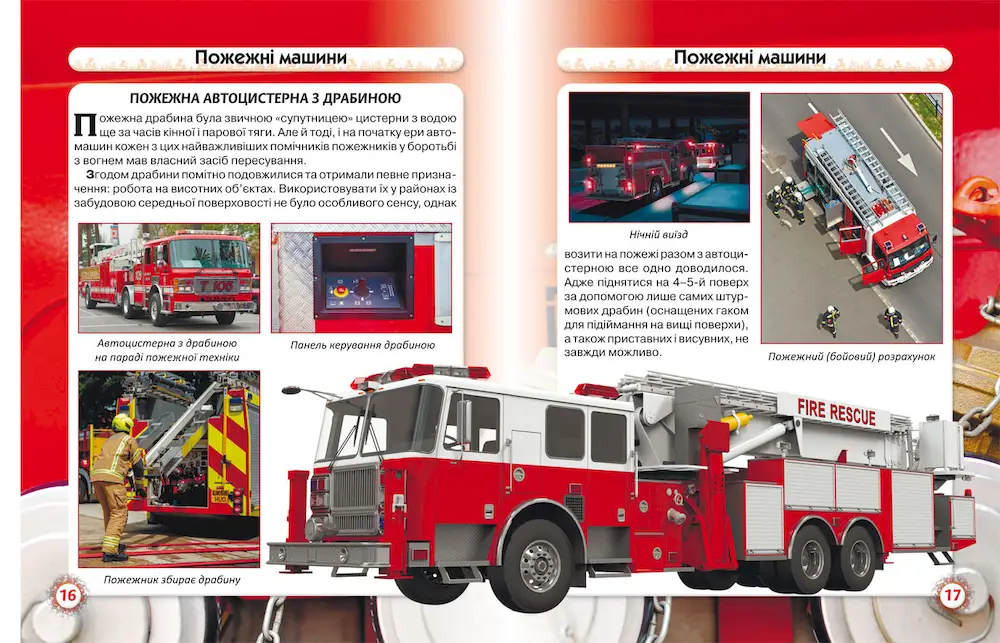 Пожежні машини

ПОЖЕЖНА АВТОЦИСТЕРНА З ДРАБИНОЮ

Пожежна драбина була звичною «супутницею» цистерни з водою ще за часів кінної і парової тяги. Але й тоді, і на початку ери автомашин кожен з цих найважливіших помічників пожежників у боротьбі з вогнем мав власний засіб пересування.

Згодом драбини помітно подовжилися та отримали певне призначення: робота на висотних об'єктах. Використовувати їх у районах із забудовою середньої поверховості не було особливого сенсу, однак

Автоцистерна з драбиною на параді пожежної техніки

Панель керування драбиною

Пожежник збирає драбину

16

Пожежні машини

Нічний виїзд

возити на пожежі разом з автоцистерною все одно доводилося. Адже піднятися на 4–5-й поверх за допомогою лише самих штурмових драбин (оснащених гаком для підіймання на вищі поверхи), а також приставних і висувних, не завжди можливо.

Пожежний (бойовий) розрахунок

FIRE RESCUE

17