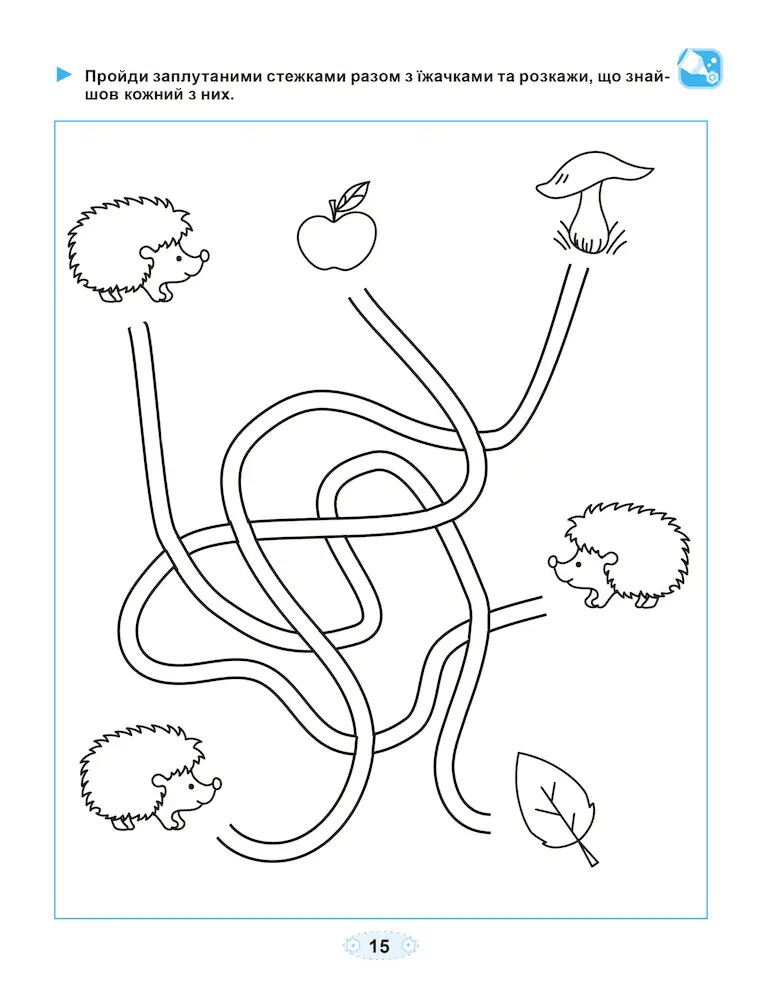 Пройди заплутаними стежками разом з їжачками та розкажи, що знайшов кожний з них.

15