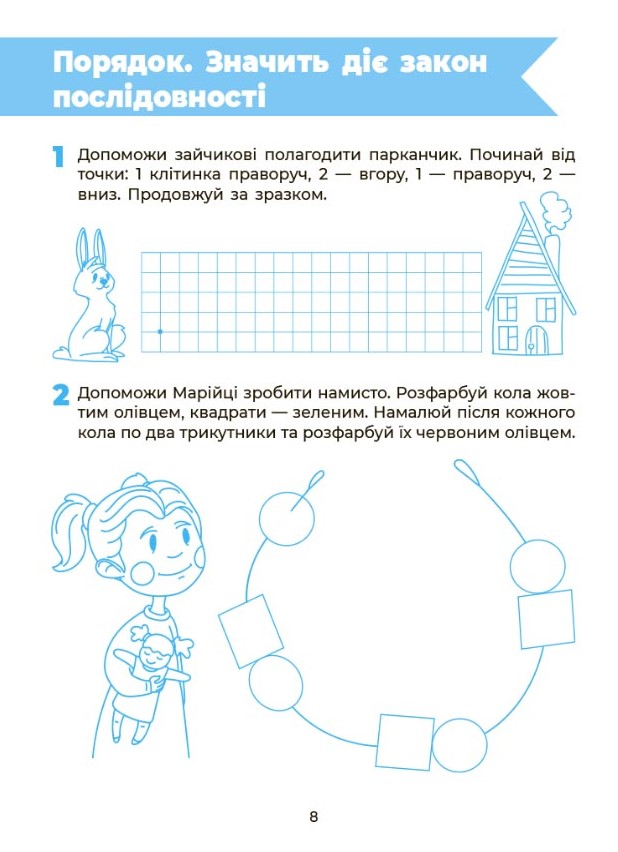 Порядок. Значить діє закон послідовності

1 Допоможи зайчикові полагодити парканчик. Починай від точки: 1 клітинка праворуч, 2 — вгору, 1 — праворуч, 2 — вниз. Продовжуй за зразком.

2 Допоможи Марійці зробити намисто. Розфарбуй кола жовтим олівцем, квадрати — зеленим. Намалюй після кожного кола по два трикутники та розфарбуй їх червоним олівцем.

8