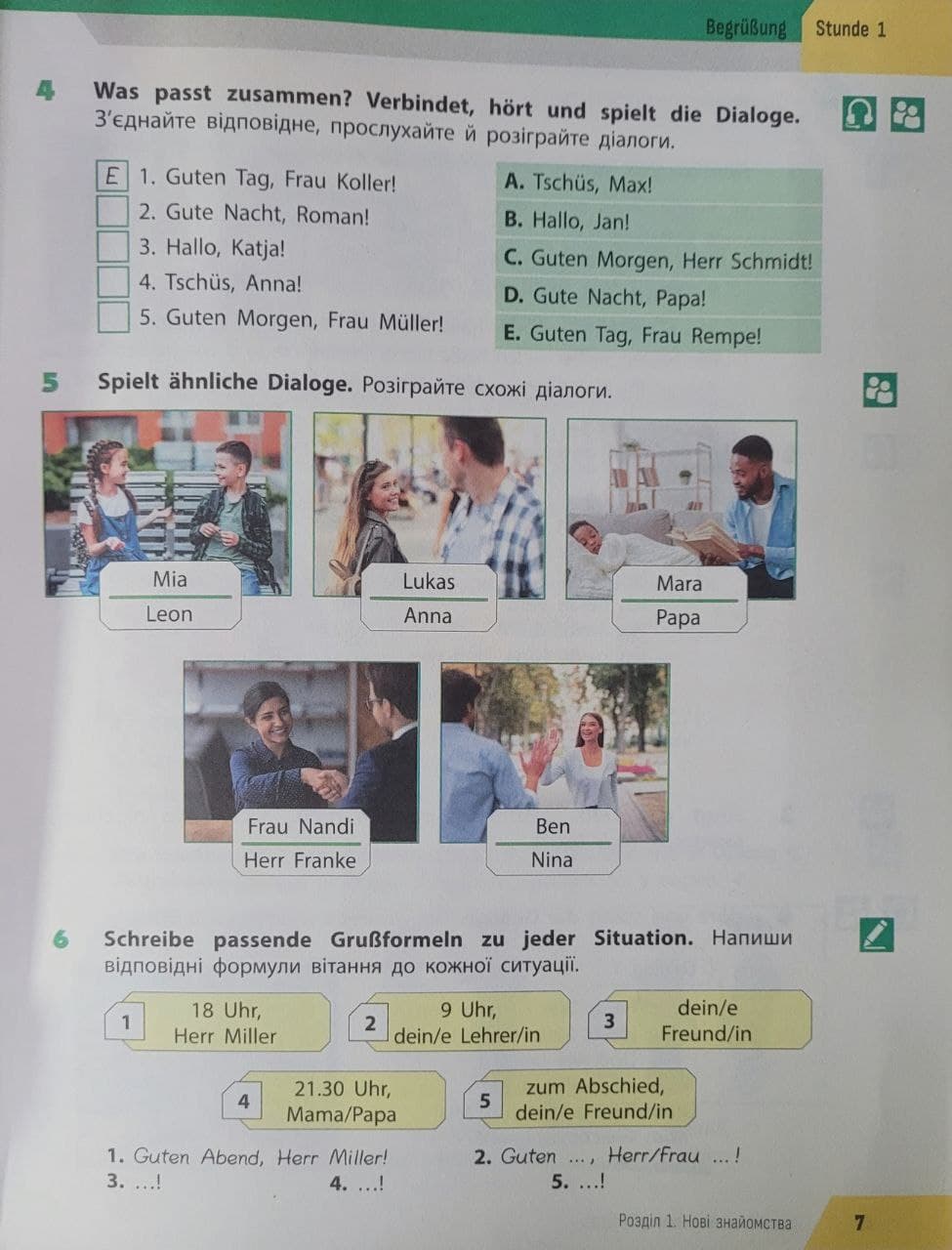 Begrüßung Stunde 1

4 Was passt zusammen? Verbindet, hört und spielt die Dialoge. З'єднайте відповідне, прослухайте й розіграйте діалоги.

E 1. Guten Tag, Frau Koller!
2. Gute Nacht, Roman!
3. Hallo, Katja!
4. Tschüs, Anna!
5. Guten Morgen, Frau Müller!

A. Tschüs, Max!
B. Hallo, Jan!
C. Guten Morgen, Herr Schmidt!
D. Gute Nacht, Papa!
E. Guten Tag, Frau Rempe!

5 Spielt ähnliche Dialoge. Розіграйте схожі діалоги.

Mia
Leon

Lukas
Anna

Mara
Papa

Frau Nandi
Herr Franke

Ben
Nina

6 Schreibe passende Grußformeln zu jeder Situation. Напиши відповідні формули вітання до кожної ситуації.

1 18 Uhr, Herr Miller
2 9 Uhr, dein/e Lehrer/in
3 dein/e Freund/in
4 21.30 Uhr, Mama/Papa
5 zum Abschied, dein/e Freund/in

1. Guten Abend, Herr Miller!
2. Guten ..., Herr/Frau ...!
3. ...!
4. ...!
5. ...!

Розділ 1. Нові знайомства 7