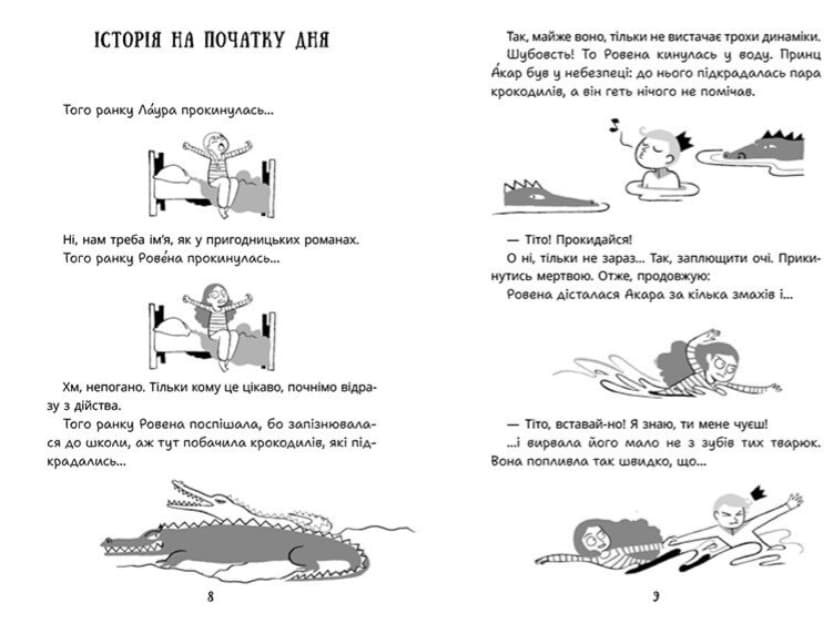 ІСТОРІЯ НА ПОЧАТКУ ДНЯ

Того ранку Ла́ура прокинулась...

Ні, нам треба ім'я, як у пригодницьких романах.
Того ранку Рове́на прокинулась...

Хм, непогано. Тільки кому це цікаво, почнімо відразу з дійства.
Того ранку Ровена поспішала, бо запізнювалася до школи, аж тут побачила крокодилів, які підкрадались...

8

Так, майже воно, тільки не вистачає трохи динаміки.
Шубовсть! То Ровена кинулась у воду. Принц А́кар був у небезпеці: до нього підкрадалась пара крокодилів, а він геть нічого не помічав.

— Тіто! Прокидайся!
О ні, тільки не зараз... Так, заплющити очі. Прикинутись мертвою. Отже, продовжую:
Ровена дісталася Акара за кілька змахів і...

— Тіто, вставай-но! Я знаю, ти мене чуєш!
...і вирвала його мало не з зубів тих тварюк. Вона попливла так швидко, що...

9